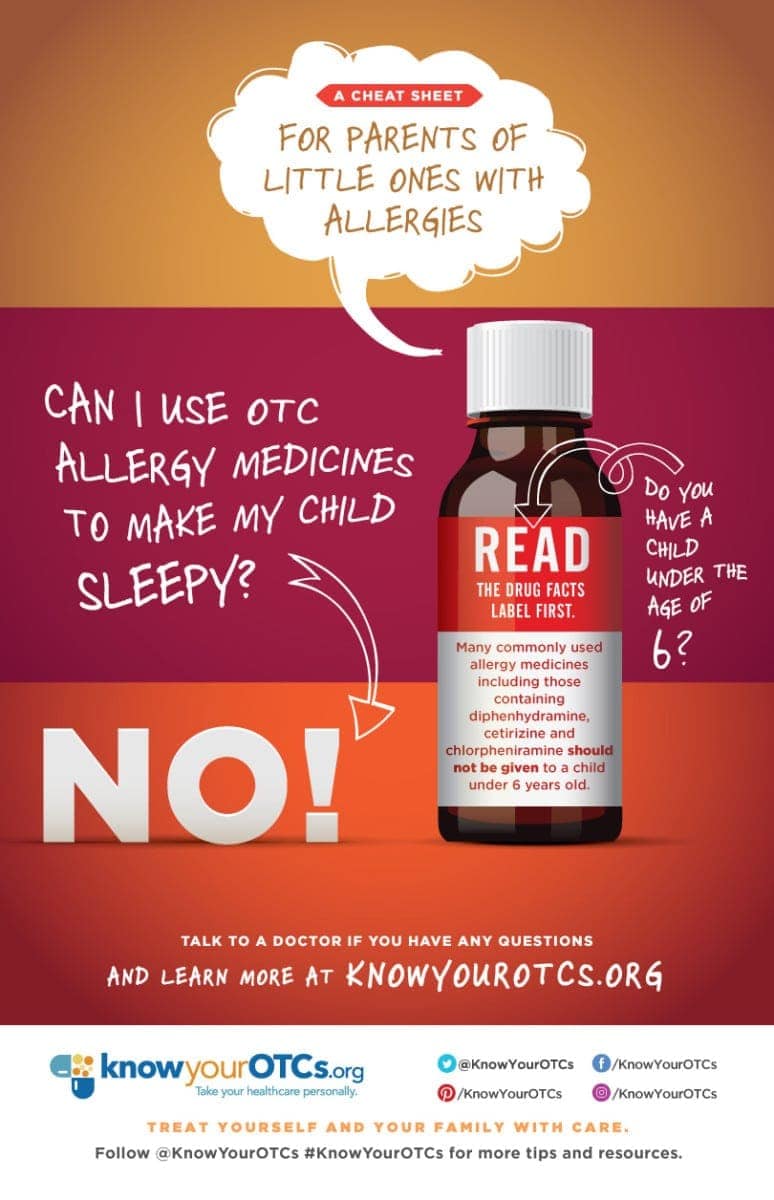 A CHEAT SHEET

FOR PARENTS OF LITTLE ONES WITH ALLERGIES

CAN I USE OTC ALLERGY MEDICINES TO MAKE MY CHILD SLEEPY?

NO!

DO YOU HAVE A CHILD UNDER THE AGE OF 6?

READ
THE DRUG FACTS LABEL FIRST.

Many commonly used allergy medicines including those containing diphenhydramine, cetirizine and chlorpheniramine should not be given to a child under 6 years old.

TALK TO A DOCTOR IF YOU HAVE ANY QUESTIONS

AND LEARN MORE AT KNOWYOUROTCS.ORG

knowyourOTCs.org
Take your healthcare personally.

@KnowYourOTCs
/KnowYourOTCs
/KnowYourOTCs
/KnowYourOTCs

TREAT YOURSELF AND YOUR FAMILY WITH CARE.

Follow @KnowYourOTCs #KnowYourOTCs for more tips and resources.